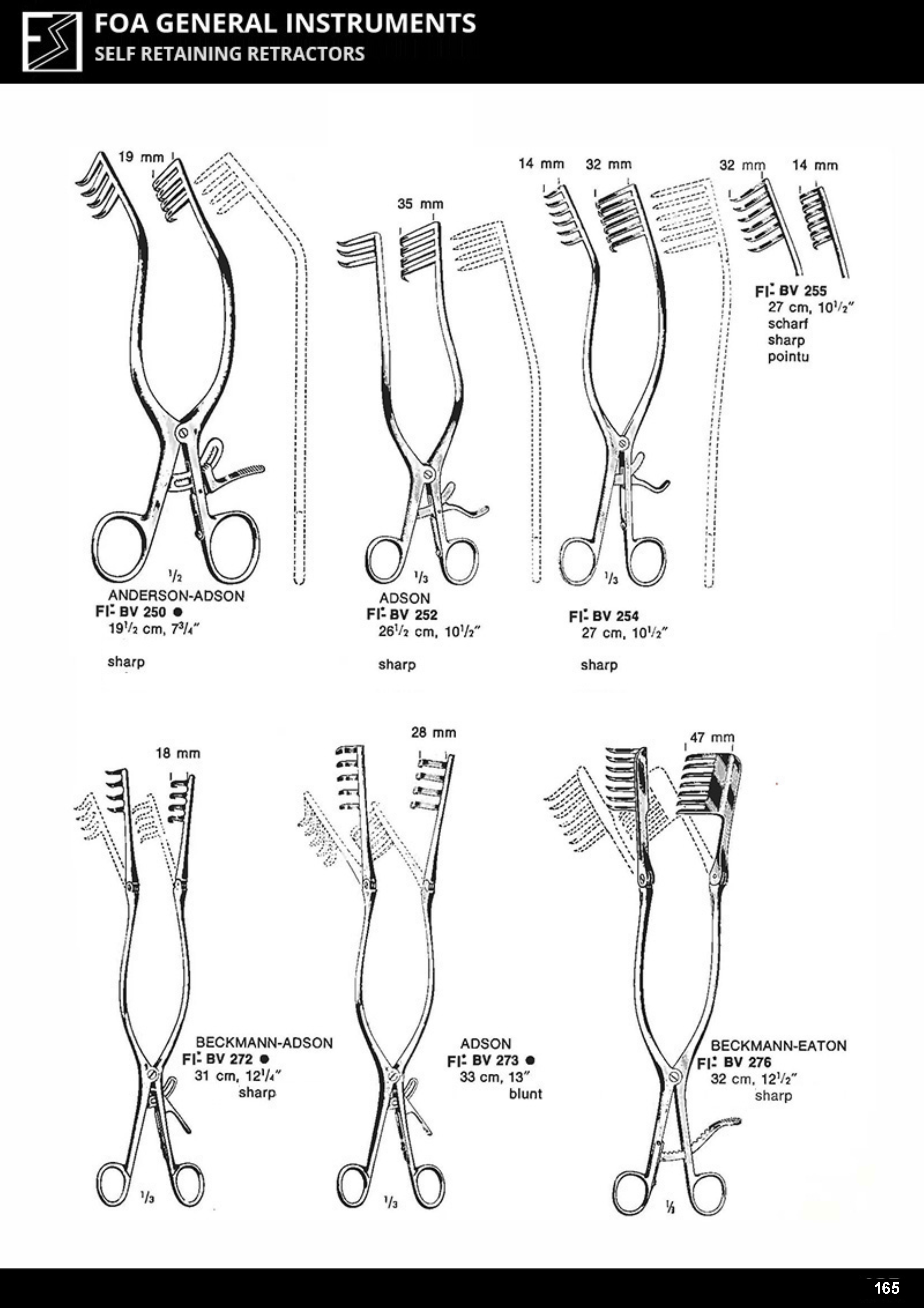 FOA GENERAL INSTRUMENTS
SELF RETAINING RETRACTORS

19 mm

$^1/_2$
ANDERSON-ADSON
FI- BV 250 ●
$19^1/_2$ cm, $7^3/_4$"

sharp

35 mm

$^1/_3$
ADSON
FI- BV 252
$26^1/_2$ cm, $10^1/_2$"

sharp

14 mm 32 mm

$^1/_3$
FI- BV 254
27 cm, $10^1/_2$"

sharp

32 mm 14 mm

FI- BV 255
27 cm, $10^1/_2$"
scharf
sharp
pointu

18 mm

BECKMANN-ADSON
FI- BV 272 ●
31 cm, $12^1/_4$"
sharp

$^1/_3$

28 mm

ADSON
FI- BV 273 ●
33 cm, 13"
blunt

$^1/_3$

47 mm

BECKMANN-EATON
FI- BV 276
32 cm, $12^1/_2$"
sharp

$^1/_3$

165